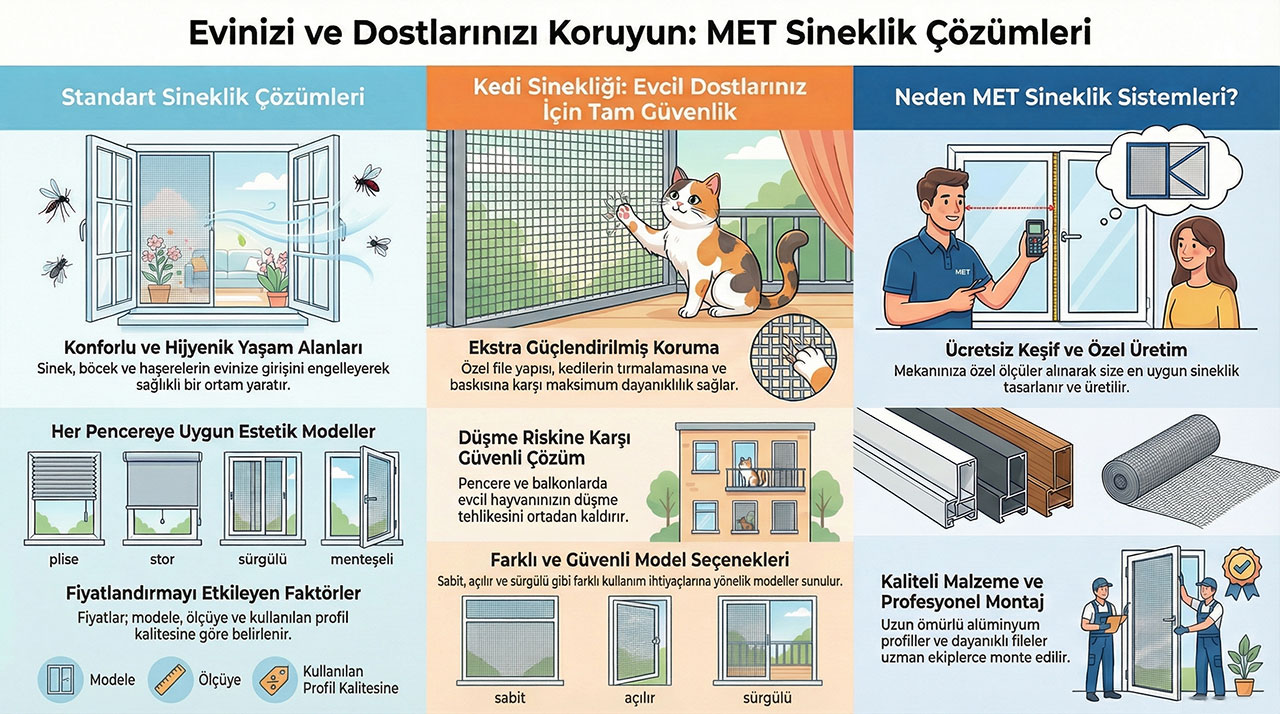 Evinizi ve Dostlarınızı Koruyun: MET Sineklik Çözümleri

Standart Sineklik Çözümleri

Konforlu ve Hijyenik Yaşam Alanları

Sinek, böcek ve haşerelerin evinize girişini engelleyerek sağlıklı bir ortam yaratır.

Her Pencereye Uygun Estetik Modeller

plise

stor

sürgülü

menteşeli

Fiyatlandırmayı Etkileyen Faktörler

Fiyatlar; modele, ölçüye ve kullanılan profil kalitesine göre belirlenir.

Modele

Ölçüye

Kullanılan Profil Kalitesine

Kedi Sinekliği: Evcil Dostlarınız İçin Tam Güvenlik

Ekstra Güçlendirilmiş Koruma

Özel file yapısı, kedilerin tırmalamasına ve baskısına karşı maksimum dayanıklılık sağlar.

Düşme Riskine Karşı Güvenli Çözüm

Pencere ve balkonlarda evcil hayvanınızın düşme tehlikesini ortadan kaldırır.

Farklı ve Güvenli Model Seçenekleri

Sabit, açılır ve sürgülü gibi farklı kullanım ihtiyaçlarına yönelik modeller sunulur.

sabit

açılır

sürgülü

Neden MET Sineklik Sistemleri?

MET

Ücretsiz Keşif ve Özel Üretim

Mekanınıza özel ölçüler alınarak size en uygun sineklik tasarlanır ve üretilir.

Kaliteli Malzeme ve Profesyonel Montaj

Uzun ömürlü alüminyum profiller ve dayanıklı fileler uzman ekiplerce monte edilir.